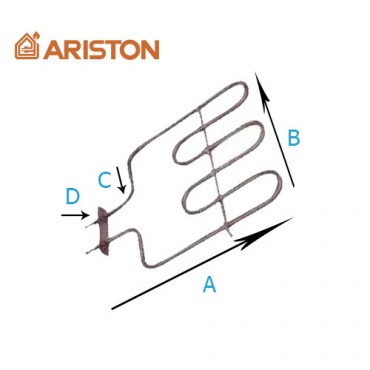 ARISTON

B

C

D

A